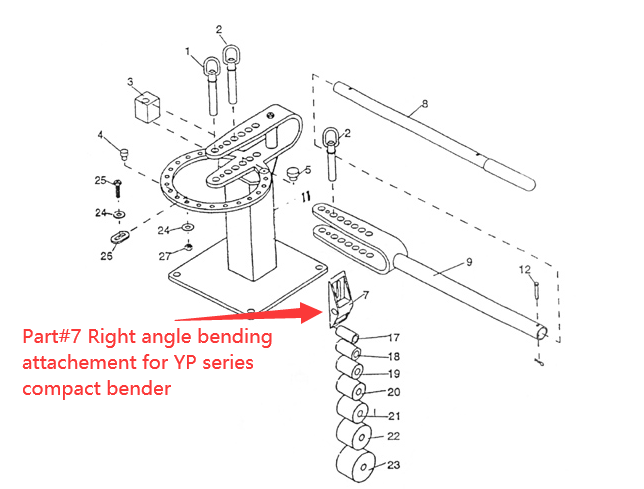 2
1
3
8
4
2
5
25
11
24
24
26
27
9
12
7
Part#7 Right angle bending attachement for YP series compact bender
17
18
19
20
21
22
23