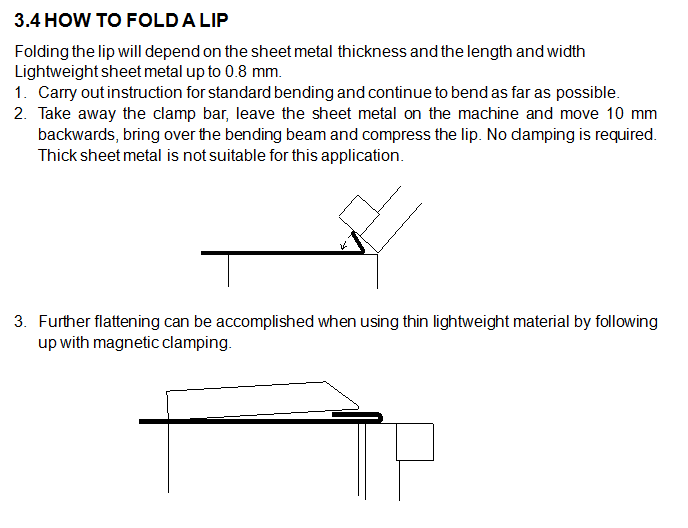 3.4 HOW TO FOLD A LIP

Folding the lip will depend on the sheet metal thickness and the length and width Lightweight sheet metal up to 0.8 mm.

1. Carry out instruction for standard bending and continue to bend as far as possible.
2. Take away the clamp bar, leave the sheet metal on the machine and move 10 mm backwards, bring over the bending beam and compress the lip. No clamping is required. Thick sheet metal is not suitable for this application.

3. Further flattening can be accomplished when using thin lightweight material by following up with magnetic clamping.