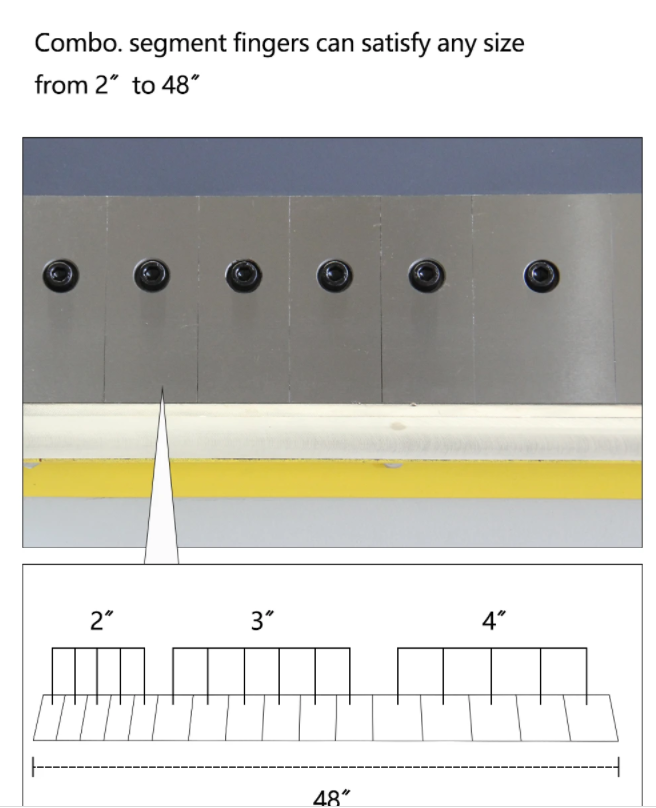 Combo. segment fingers can satisfy any size from 2″ to 48″

2″

3″

4″

48″