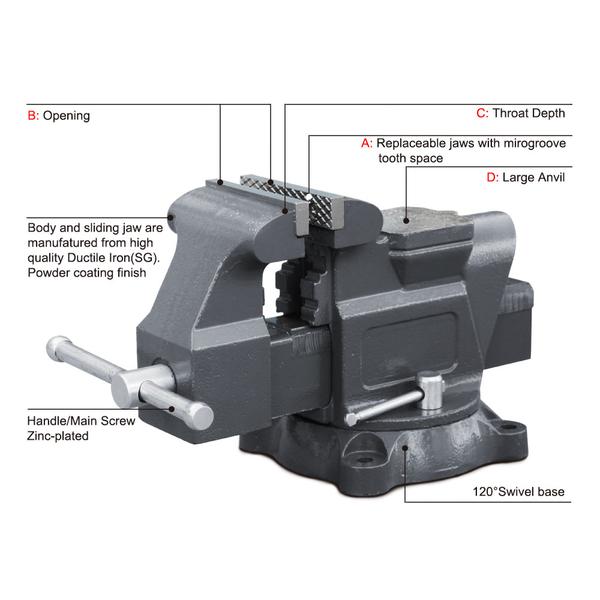 B: Opening

C: Throat Depth

A: Replaceable jaws with mirogroove tooth space

D: Large Anvil

Body and sliding jaw are manufatured from high quality Ductile Iron(SG). Powder coating finish

Handle/Main Screw Zinc-plated

120°Swivel base