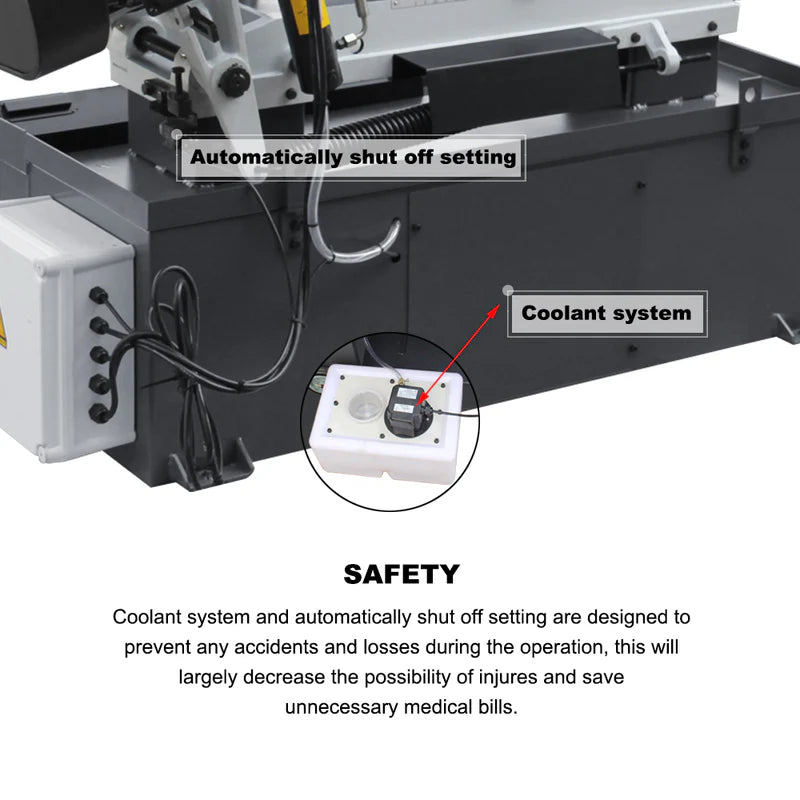 Automatically shut off setting

Coolant system

SAFETY

Coolant system and automatically shut off setting are designed to prevent any accidents and losses during the operation, this will largely decrease the possibility of injures and save unnecessary medical bills.